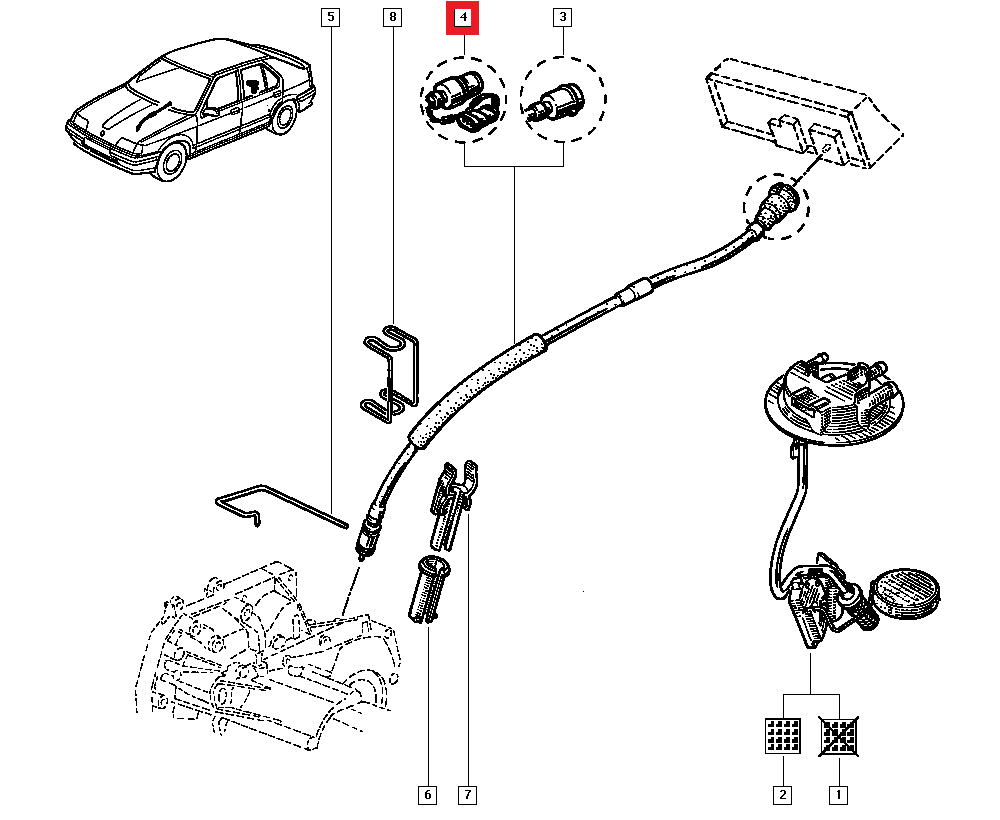 5
8
4
3
6
7
2
1